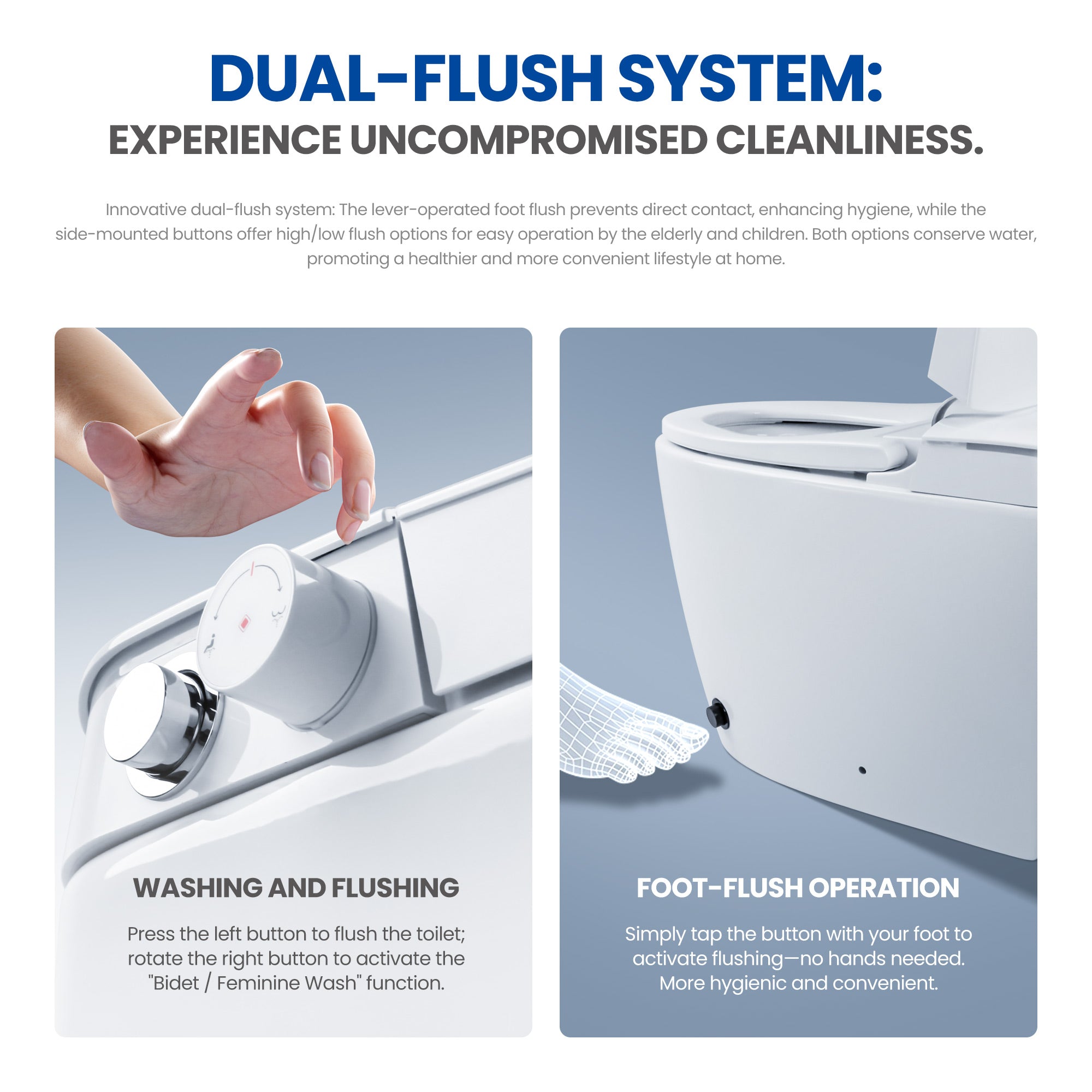 DUAL-FLUSH SYSTEM:
EXPERIENCE UNCOMPROMISED CLEANLINESS.

Innovative dual-flush system: The lever-operated foot flush prevents direct contact, enhancing hygiene, while the side-mounted buttons offer high/low flush options for easy operation by the elderly and children. Both options conserve water, promoting a healthier and more convenient lifestyle at home.

WASHING AND FLUSHING

Press the left button to flush the toilet; rotate the right button to activate the "Bidet / Feminine Wash" function.

FOOT-FLUSH OPERATION

Simply tap the button with your foot to activate flushing—no hands needed. More hygienic and convenient.